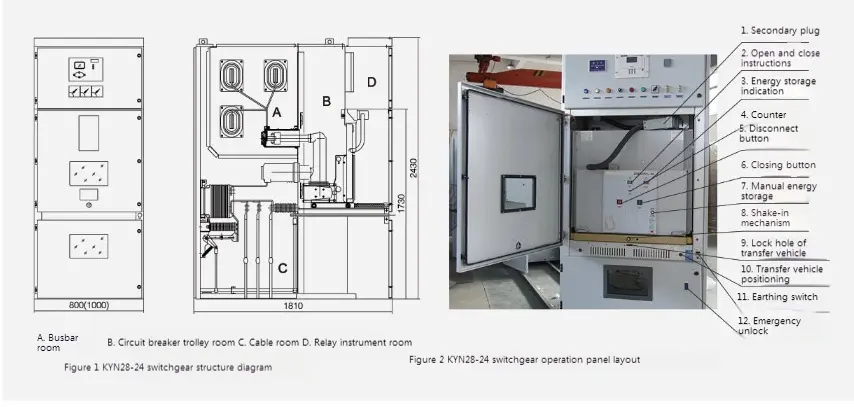 A
B
D
C
2430
1730
800(1000)
1810

A. Busbar room
B. Circuit breaker trolley room C. Cable room D. Relay instrument room

Figure 1 KYN28-24 switchgear structure diagram

1. Secondary plug
2. Open and close instructions
3. Energy storage indication
4. Counter
5. Disconnect button
6. Closing button
7. Manual energy storage
8. Shake-in mechanism
9. Lock hole of transfer vehicle
10. Transfer vehicle positioning
11. Earthing switch
12. Emergency unlock

Figure 2 KYN28-24 switchgear operation panel layout